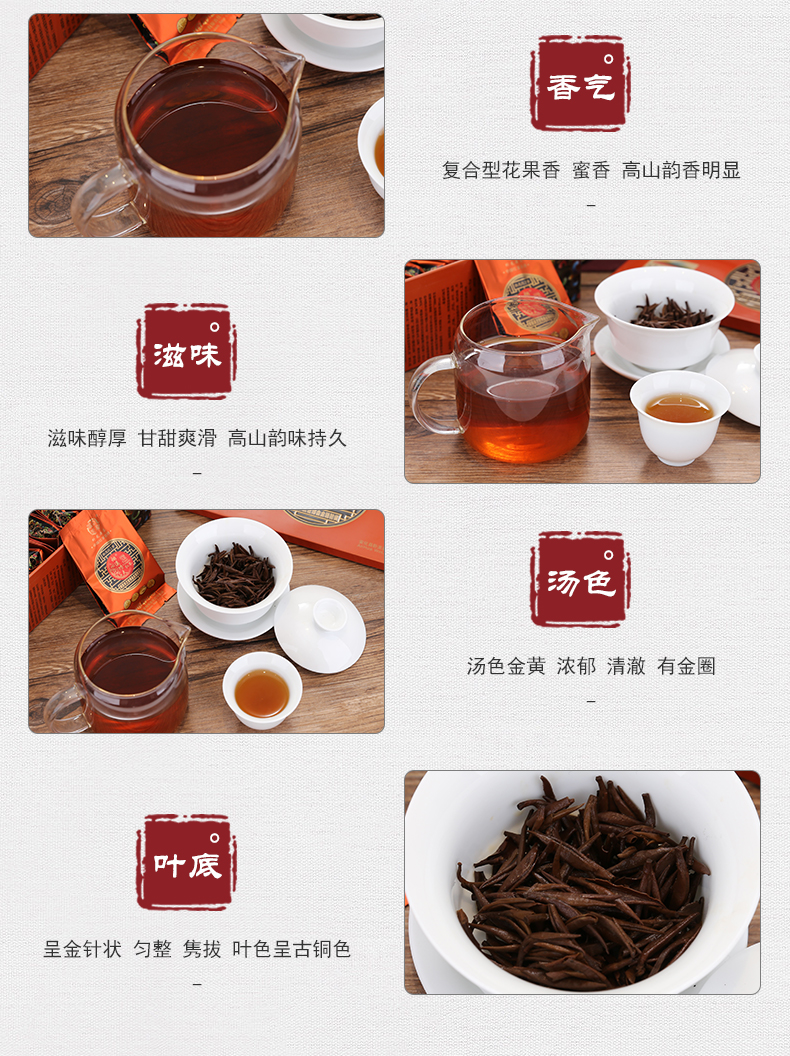 香气

复合型花果香 蜜香 高山韵香明显

–

滋味

滋味醇厚 甘甜爽滑 高山韵味持久

–

汤色

汤色金黄 浓郁 清澈 有金圈

–

叶底

呈金针状 匀整 隽拔 叶色呈古铜色

–