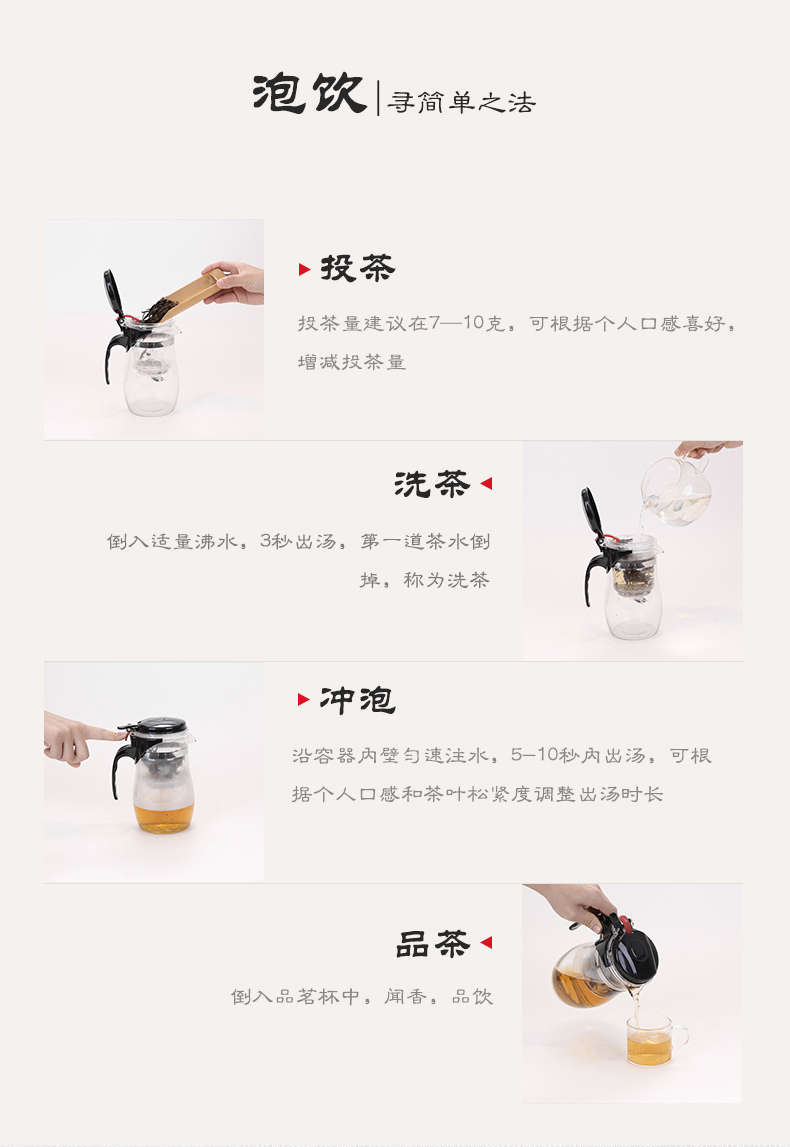 泡饮 | 寻简单之法

投茶

投茶量建议在7—10克，可根据个人口感喜好，增减投茶量

洗茶

倒入适量沸水，3秒出汤，第一道茶水倒掉，称为洗茶

冲泡

沿容器内壁匀速注水，5—10秒内出汤，可根据个人口感和茶叶松紧度调整出汤时长

品茶

倒入品茗杯中，闻香，品饮